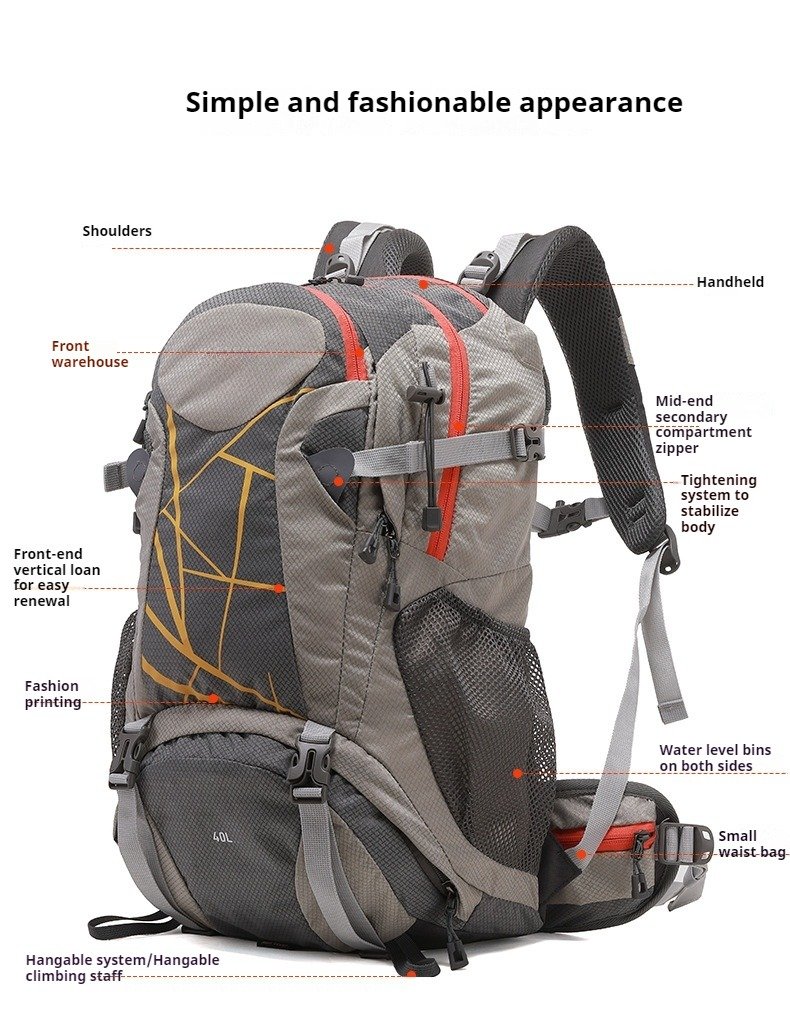 Simple and fashionable appearance

Shoulders

Handheld

Front warehouse

Mid-end secondary compartment zipper

Tightening system to stabilize body

Front-end vertical loan for easy renewal

Fashion printing

Water level bins on both sides

40L

Small waist bag

Hangable system/Hangable climbing staff