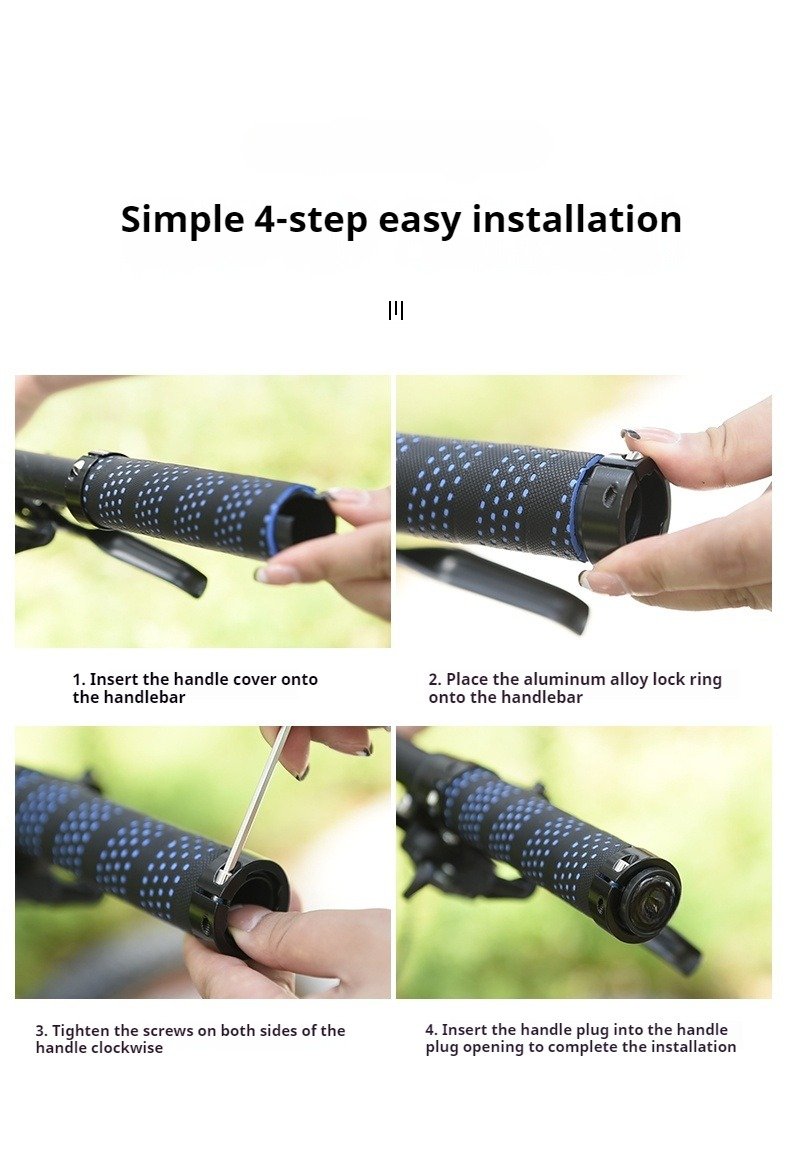 Simple 4-step easy installation

1. Insert the handle cover onto the handlebar

2. Place the aluminum alloy lock ring onto the handlebar

3. Tighten the screws on both sides of the handle clockwise

4. Insert the handle plug into the handle plug opening to complete the installation