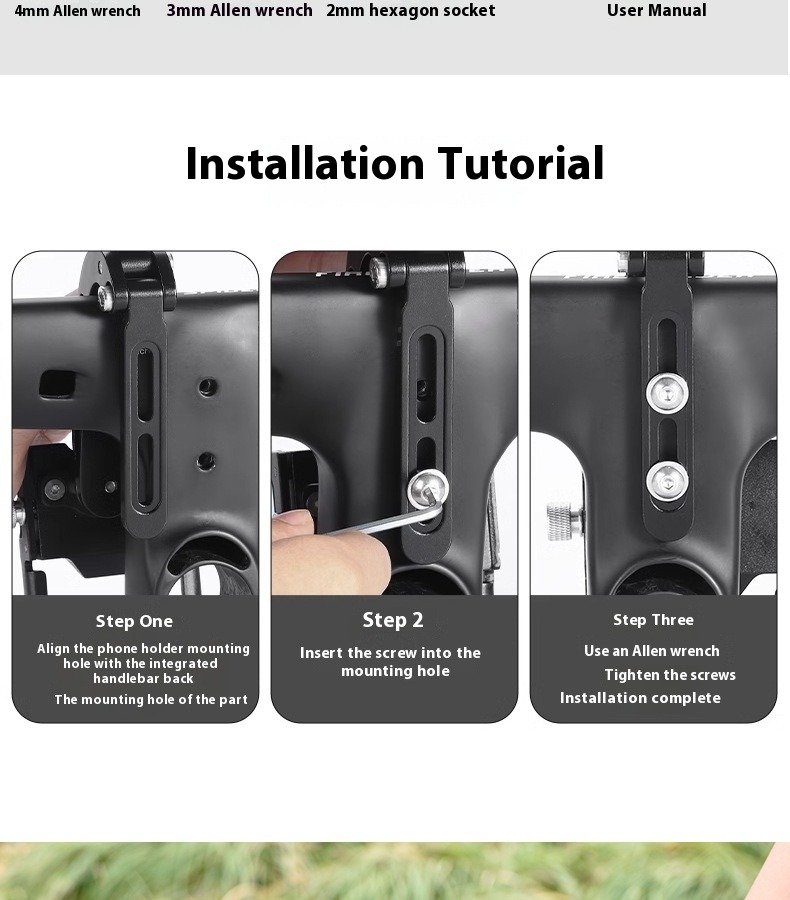 4mm Allen wrench 3mm Allen wrench 2mm hexagon socket User Manual

Installation Tutorial

Step One

Align the phone holder mounting hole with the integrated handlebar back

The mounting hole of the part

Step 2

Insert the screw into the mounting hole

Step Three

Use an Allen wrench

Tighten the screws

Installation complete