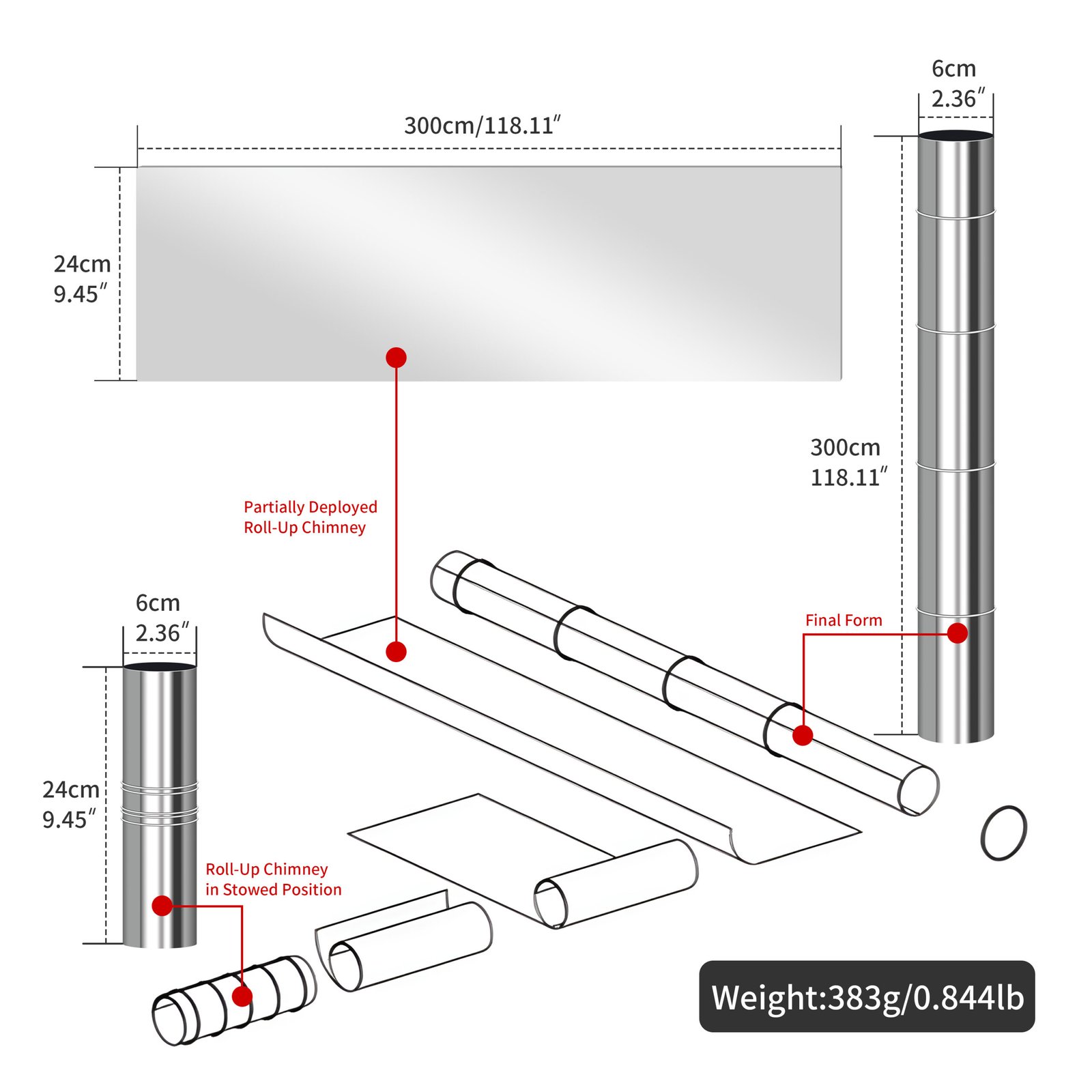 6cm
2.36″

300cm/118.11″

24cm
9.45″

300cm
118.11″

Partially Deployed
Roll-Up Chimney

6cm
2.36″

Final Form

24cm
9.45″

Roll-Up Chimney
in Stowed Position

Weight:383g/0.844lb